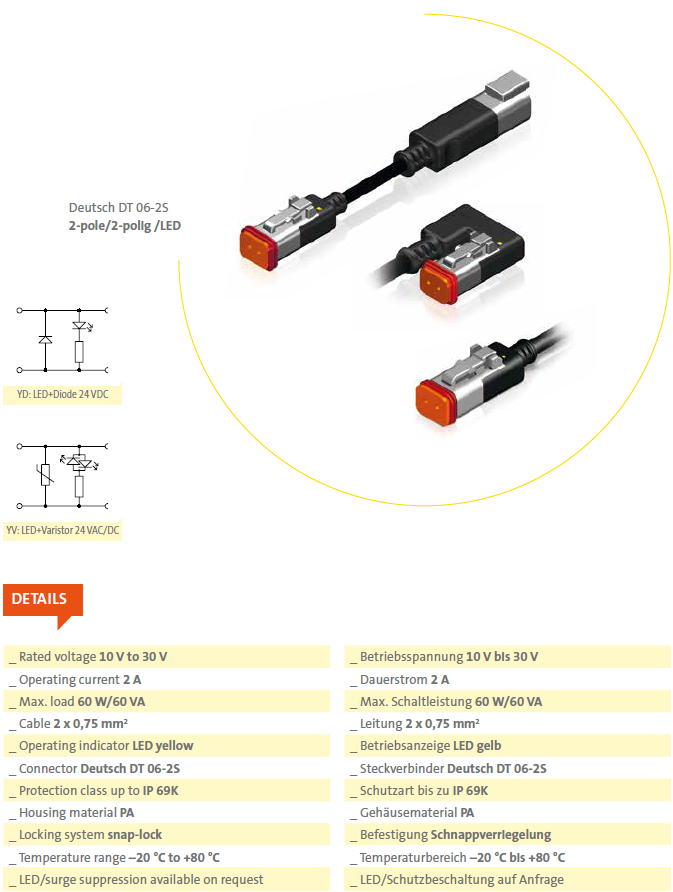 Deutsch DT 06-2S
2-pole/2-polig /LED

YD: LED+Diode 24 VDC

YV: LED+Varistor 24 VAC/DC

DETAILS

_ Rated voltage 10 V to 30 V
_ Operating current 2 A
_ Max. load 60 W/60 VA
_ Cable 2 x 0,75 mm²
_ Operating indicator LED yellow
_ Connector Deutsch DT 06-2S
_ Protection class up to IP 69K
_ Housing material PA
_ Locking system snap-lock
_ Temperature range –20 °C to +80 °C
_ LED/surge suppression available on request

_ Betriebsspannung 10 V bis 30 V
_ Dauerstrom 2 A
_ Max. Schaltleistung 60 W/60 VA
_ Leitung 2 x 0,75 mm²
_ Betriebsanzeige LED gelb
_ Steckverbinder Deutsch DT 06-2S
_ Schutzart bis zu IP 69K
_ Gehäusematerial PA
_ Befestigung Schnappverriegelung
_ Temperaturbereich –20 °C bis +80 °C
_ LED/Schutzbeschaltung auf Anfrage