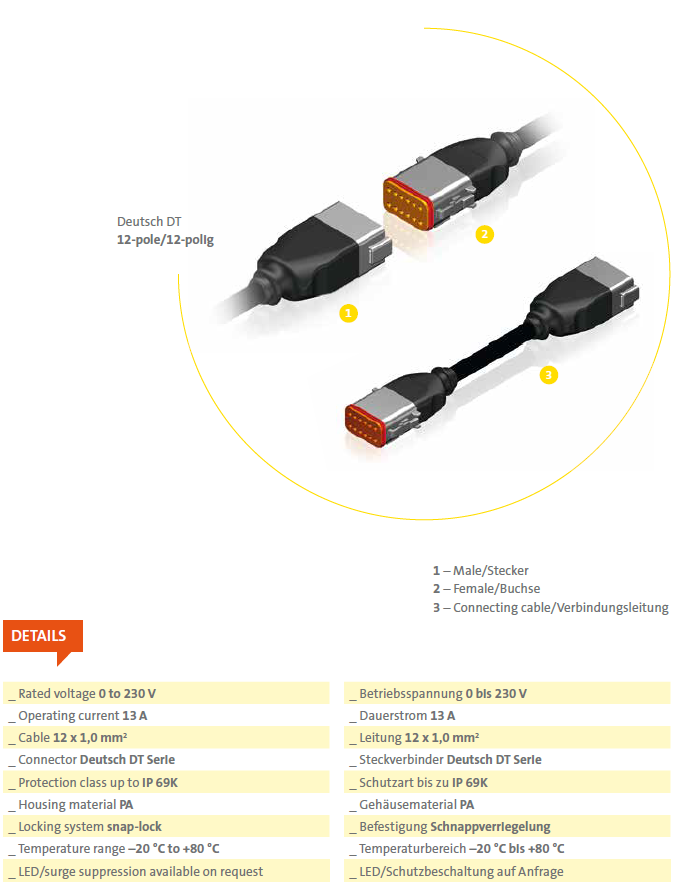 Deutsch DT
12-pole/12-polig

2

1

3

1 – Male/Stecker
2 – Female/Buchse
3 – Connecting cable/Verbindungsleitung

DETAILS

_ Rated voltage 0 to 230 V
_ Operating current 13 A
_ Cable 12 x 1,0 mm²
_ Connector Deutsch DT Serie
_ Protection class up to IP 69K
_ Housing material PA
_ Locking system snap-lock
_ Temperature range –20 °C to +80 °C
_ LED/surge suppression available on request

_ Betriebsspannung 0 bis 230 V
_ Dauerstrom 13 A
_ Leitung 12 x 1,0 mm²
_ Steckverbinder Deutsch DT Serie
_ Schutzart bis zu IP 69K
_ Gehäusematerial PA
_ Befestigung Schnappverriegelung
_ Temperaturbereich –20 °C bis +80 °C
_ LED/Schutzbeschaltung auf Anfrage